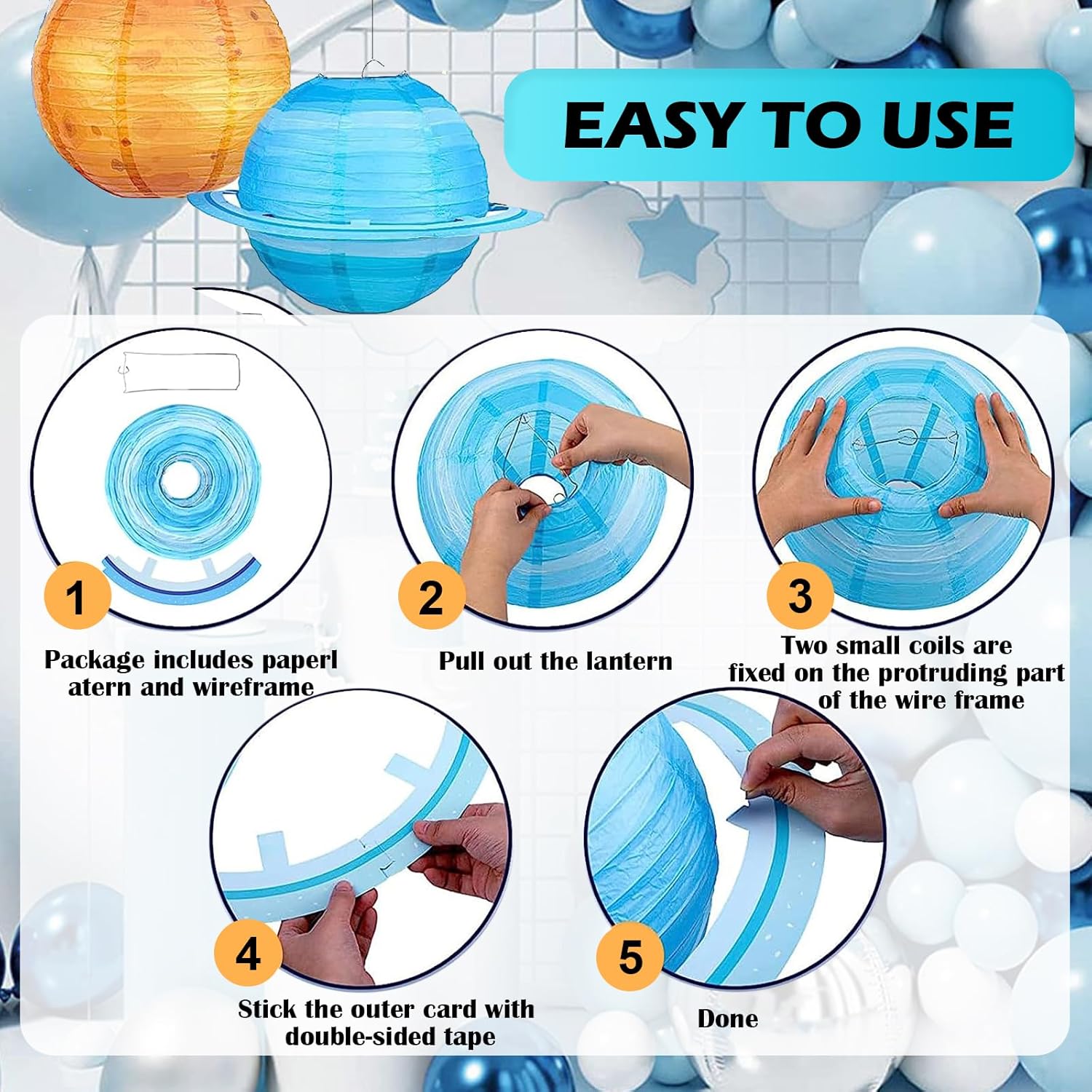 EASY TO USE

1

Package includes paperl atern and wireframe

2

Pull out the lantern

3

Two small coils are fixed on the protruding part of the wire frame

4

Stick the outer card with double-sided tape

5

Done